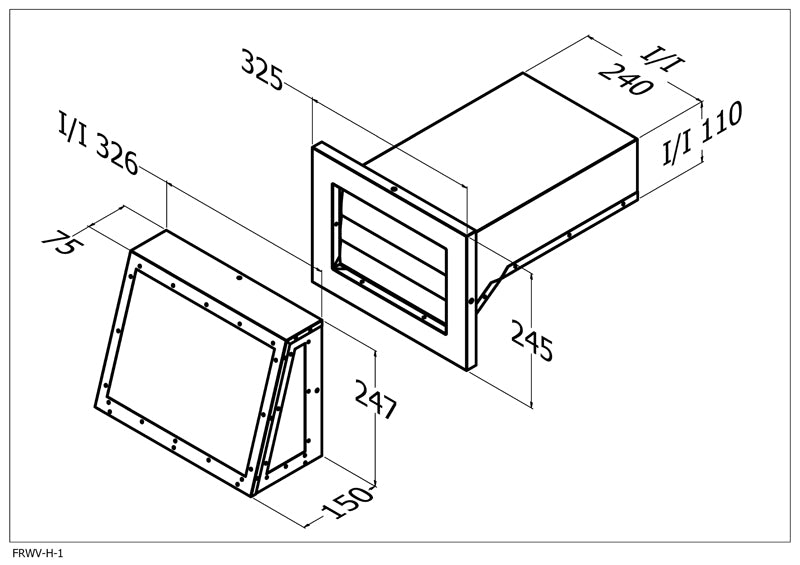 325
I/I
240
I/I 110
I/I 326
75
245
247
150
FRWV-H-1