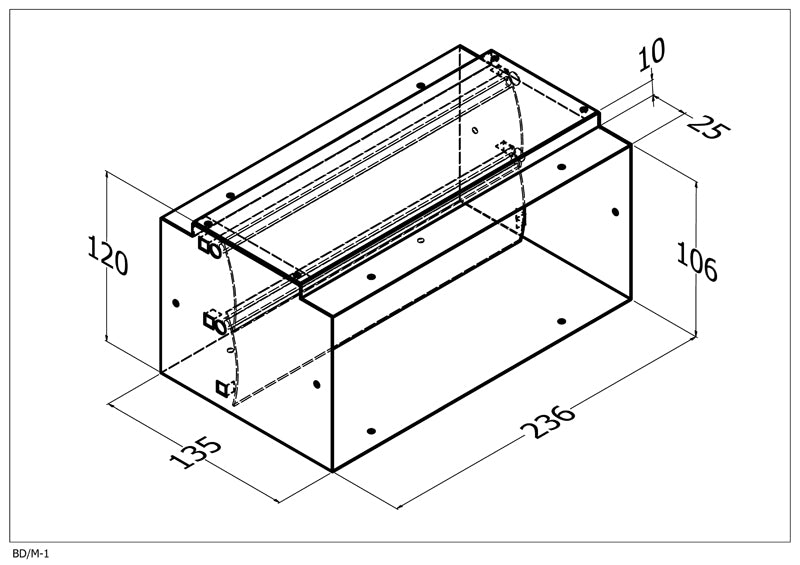 10
25
120
106
135
236
BD/M-1