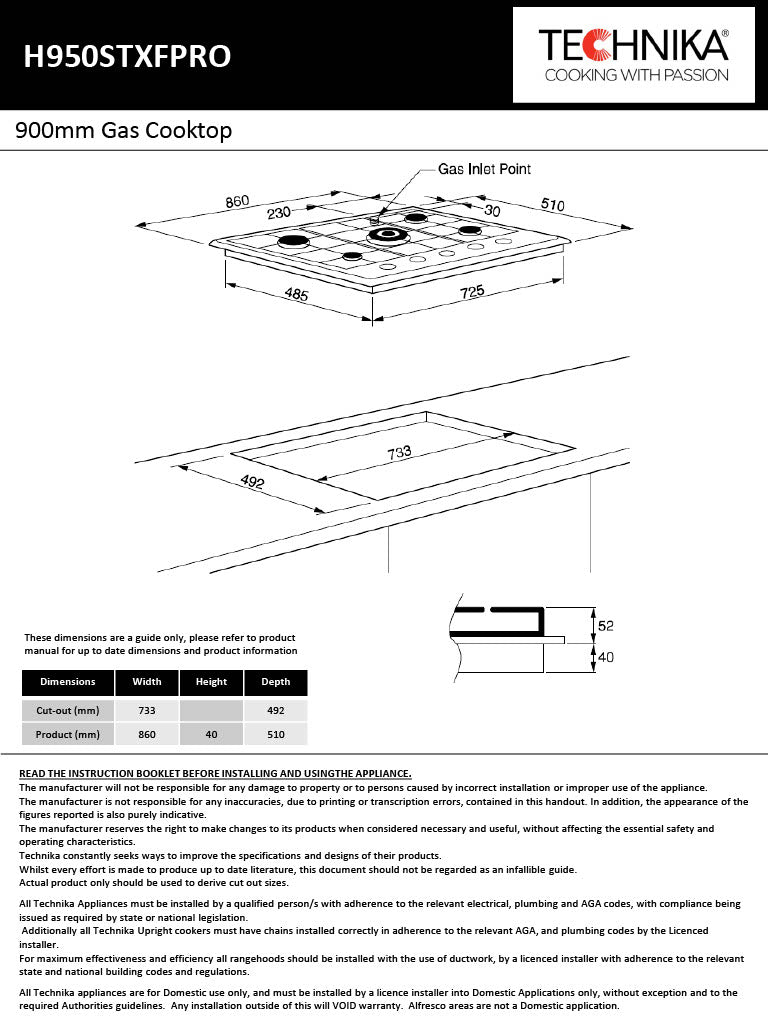 H950STXFPRO

TECHNIKA®
COOKING WITH PASSION

900mm Gas Cooktop

Gas Inlet Point
860
230
30
510
485
725

733
492

52
40

These dimensions are a guide only, please refer to product manual for up to date dimensions and product information

| Dimensions | Width | Height | Depth |
|---|---|---|---|
| Cut-out (mm) | 733 | | 492 |
| Product (mm) | 860 | 40 | 510 |

READ THE INSTRUCTION BOOKLET BEFORE INSTALLING AND USINGTHE APPLIANCE.
The manufacturer will not be responsible for any damage to property or to persons caused by incorrect installation or improper use of the appliance.
The manufacturer is not responsible for any inaccuracies, due to printing or transcription errors, contained in this handout. In addition, the appearance of the figures reported is also purely indicative.
The manufacturer reserves the right to make changes to its products when considered necessary and useful, without affecting the essential safety and operating characteristics.
Technika constantly seeks ways to improve the specifications and designs of their products.
Whilst every effort is made to produce up to date literature, this document should not be regarded as an infallible guide.
Actual product only should be used to derive cut out sizes.

All Technika Appliances must be installed by a qualified person/s with adherence to the relevant electrical, plumbing and AGA codes, with compliance being issued as required by state or national legislation.
Additionally all Technika Upright cookers must have chains installed correctly in adherence to the relevant AGA, and plumbing codes by the Licenced installer.
For maximum effectiveness and efficiency all rangehoods should be installed with the use of ductwork, by a licenced installer with adherence to the relevant state and national building codes and regulations.

All Technika appliances are for Domestic use only, and must be installed by a licence installer into Domestic Applications only, without exception and to the required Authorities guidelines. Any installation outside of this will VOID warranty. Alfresco areas are not a Domestic application.